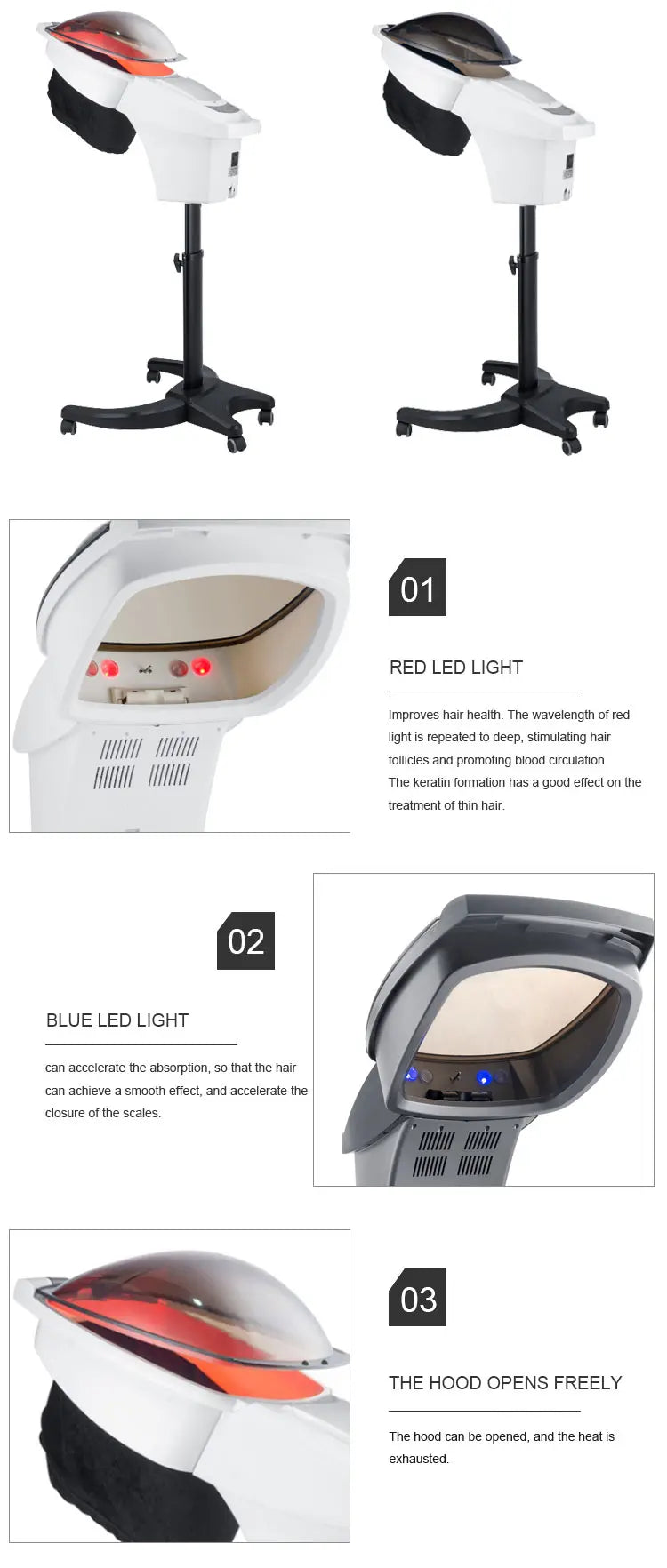 01

RED LED LIGHT

Improves hair health. The wavelength of red light is repeated to deep, stimulating hair follicles and promoting blood circulation
The keratin formation has a good effect on the treatment of thin hair.

02

BLUE LED LIGHT

can accelerate the absorption, so that the hair can achieve a smooth effect, and accelerate the closure of the scales.

03

THE HOOD OPENS FREELY

The hood can be opened, and the heat is exhausted.